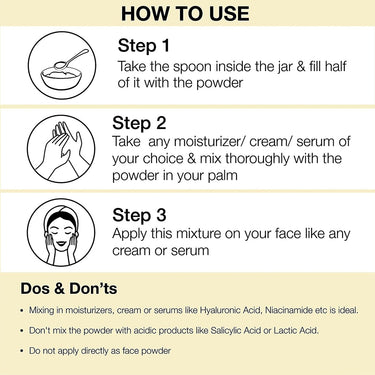 HOW TO USE

Step 1
Take the spoon inside the jar & fill half of it with the powder

Step 2
Take any moisturizer/ cream/ serum of your choice & mix thoroughly with the powder in your palm

Step 3
Apply this mixture on your face like any cream or serum

Dos & Don'ts

• Mixing in moisturizers, cream or serums like Hyaluronic Acid, Niacinamide etc is ideal.

• Don't mix the powder with acidic products like Salicylic Acid or Lactic Acid.

• Do not apply directly as face powder